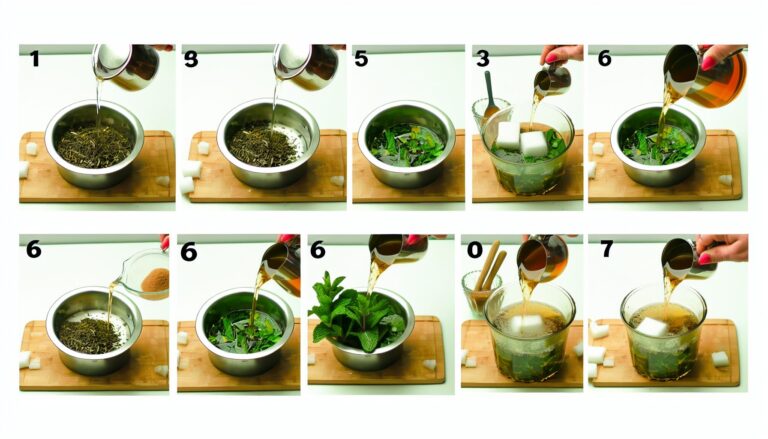 1
3
5
3
6
6
6
6
0
7