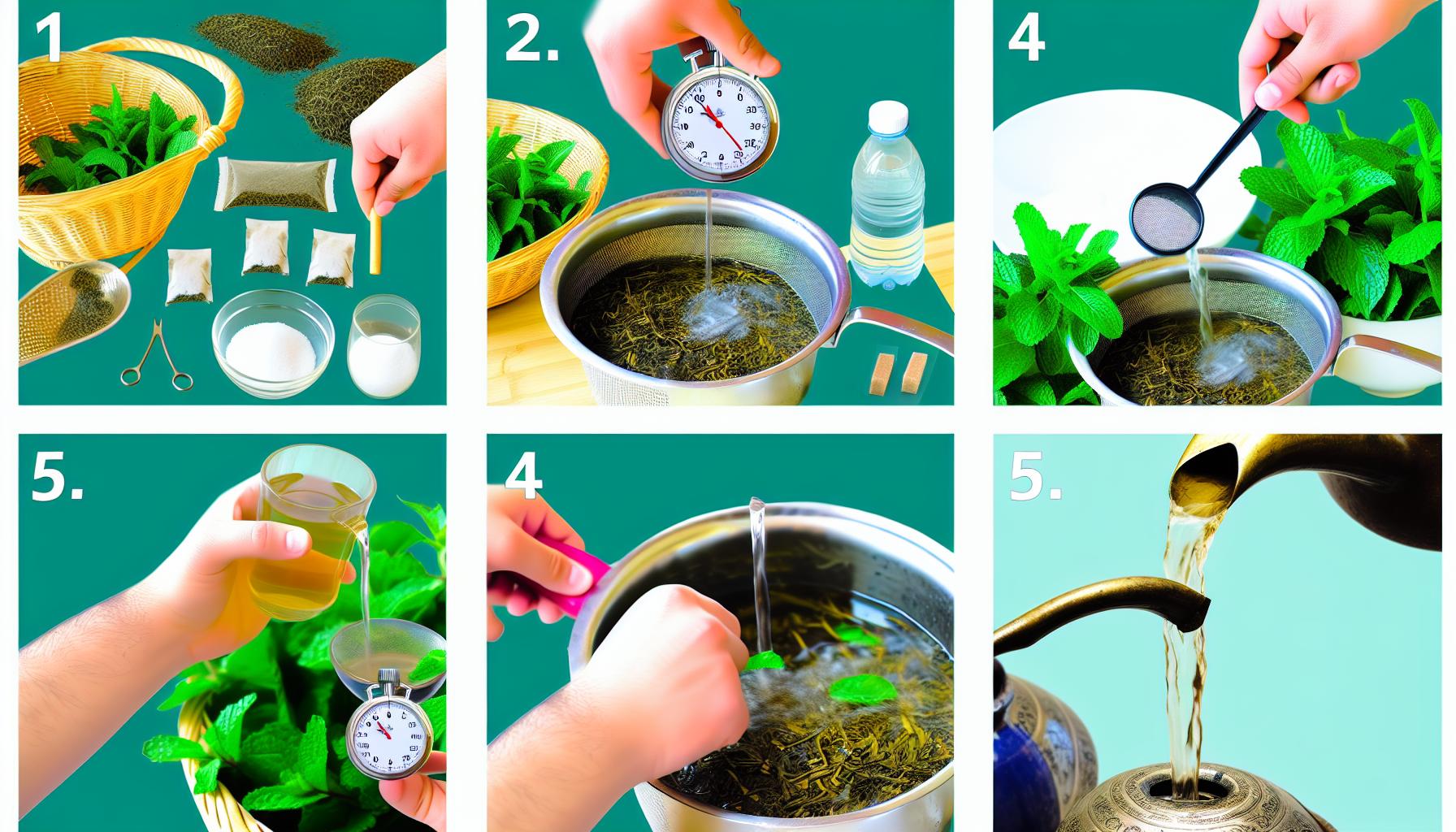 1

2.

4

5.

4

5.