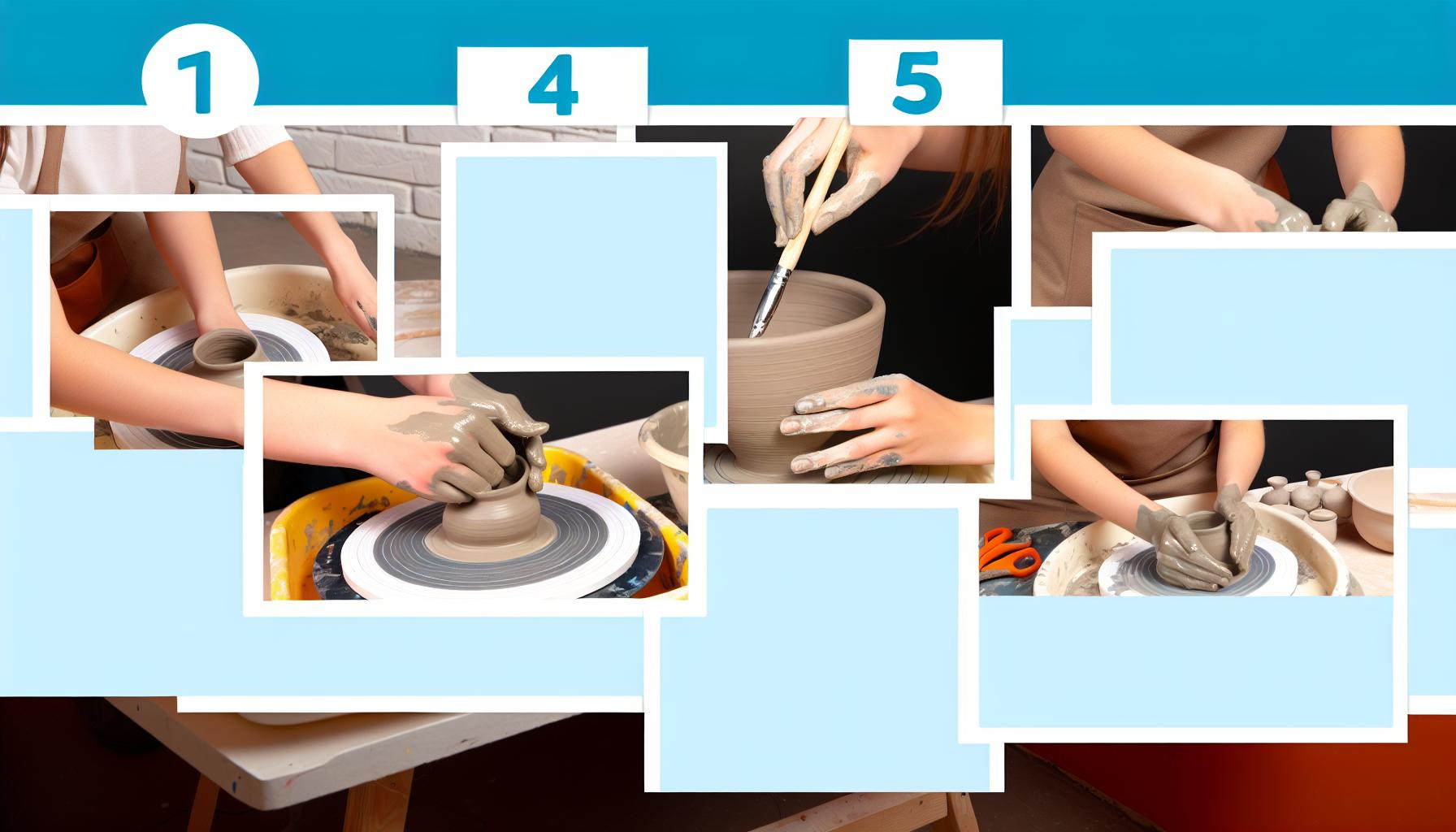 1

4

5