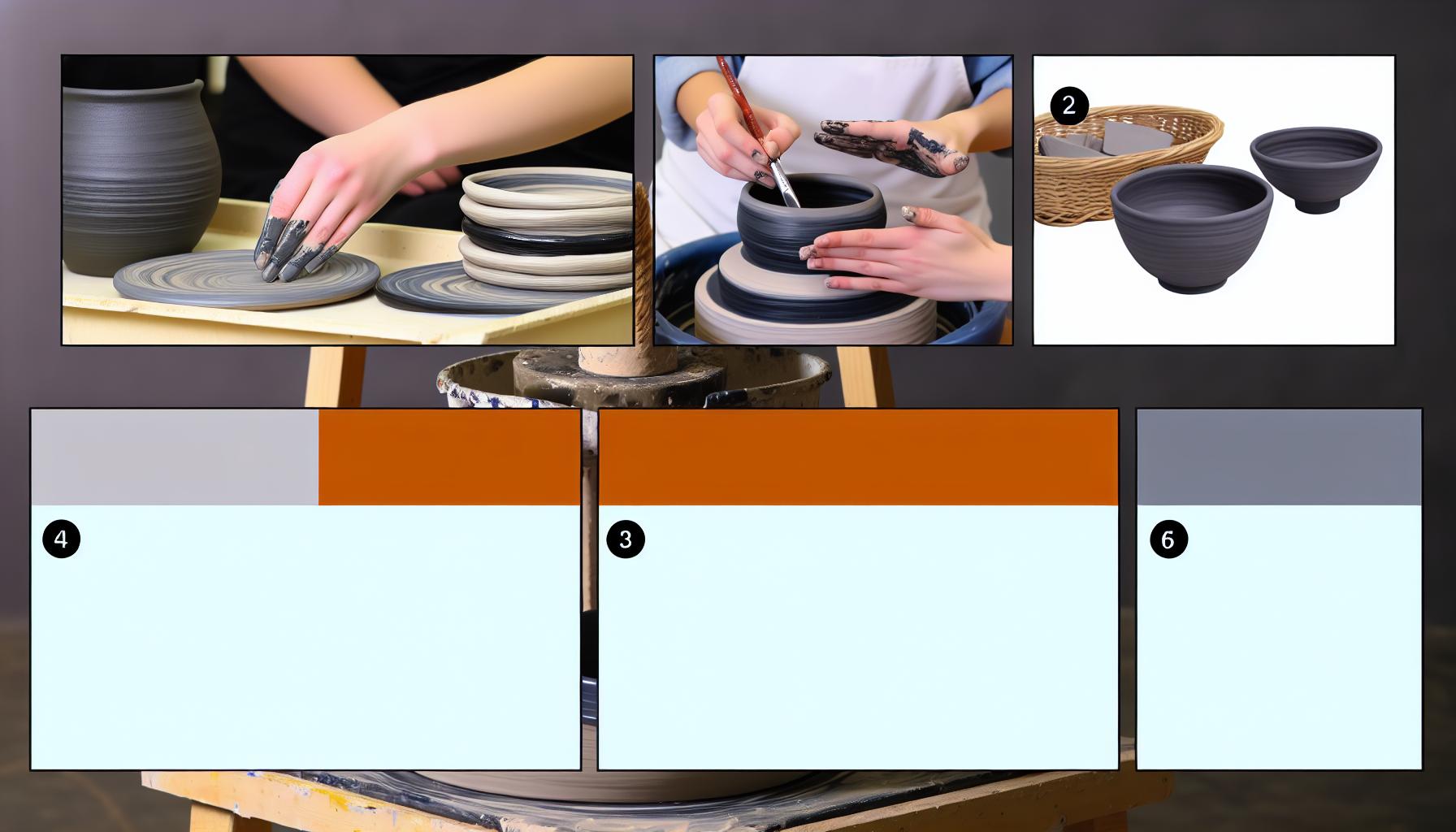 2

4

3

6