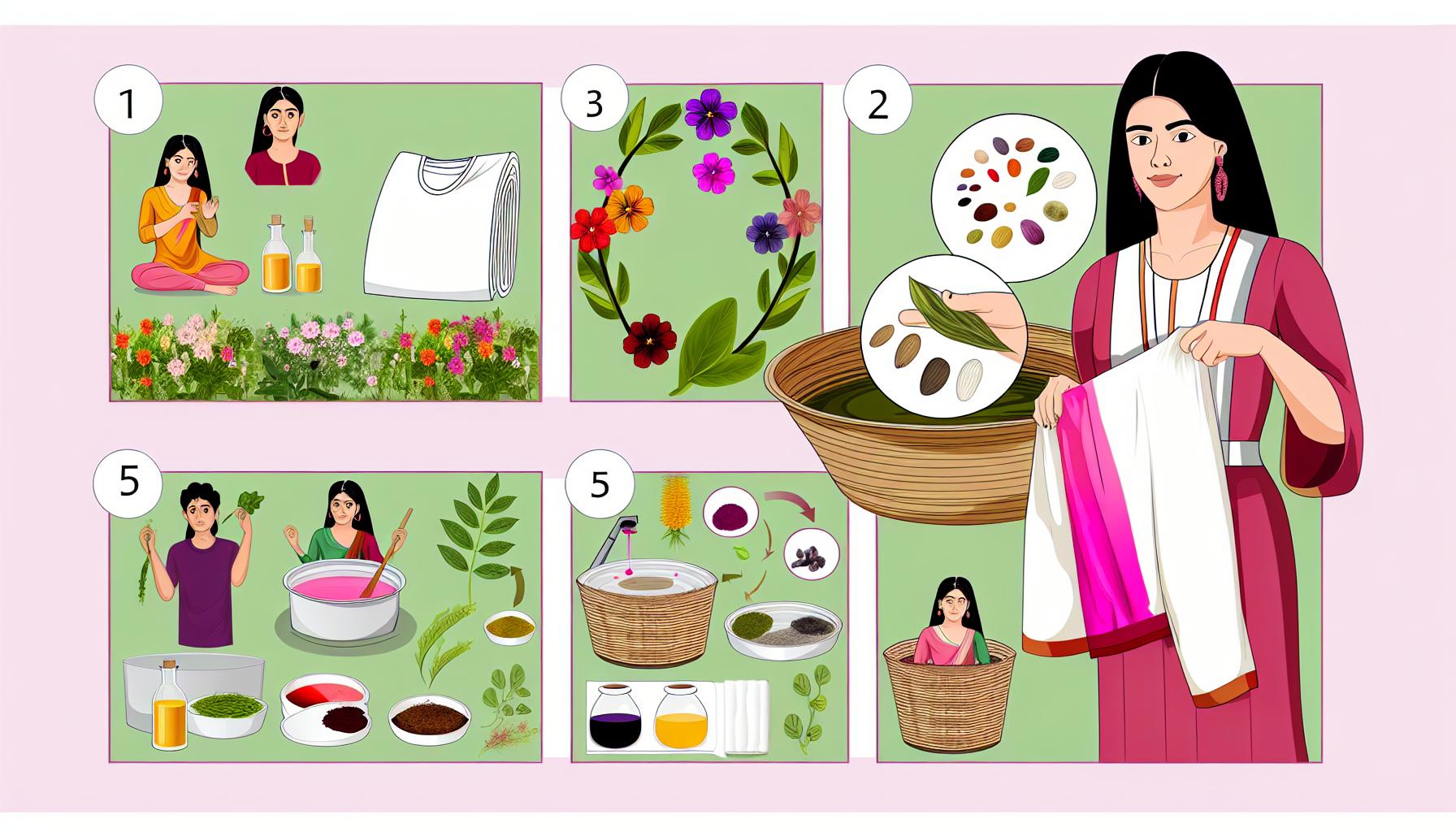 1

3

2

5

5